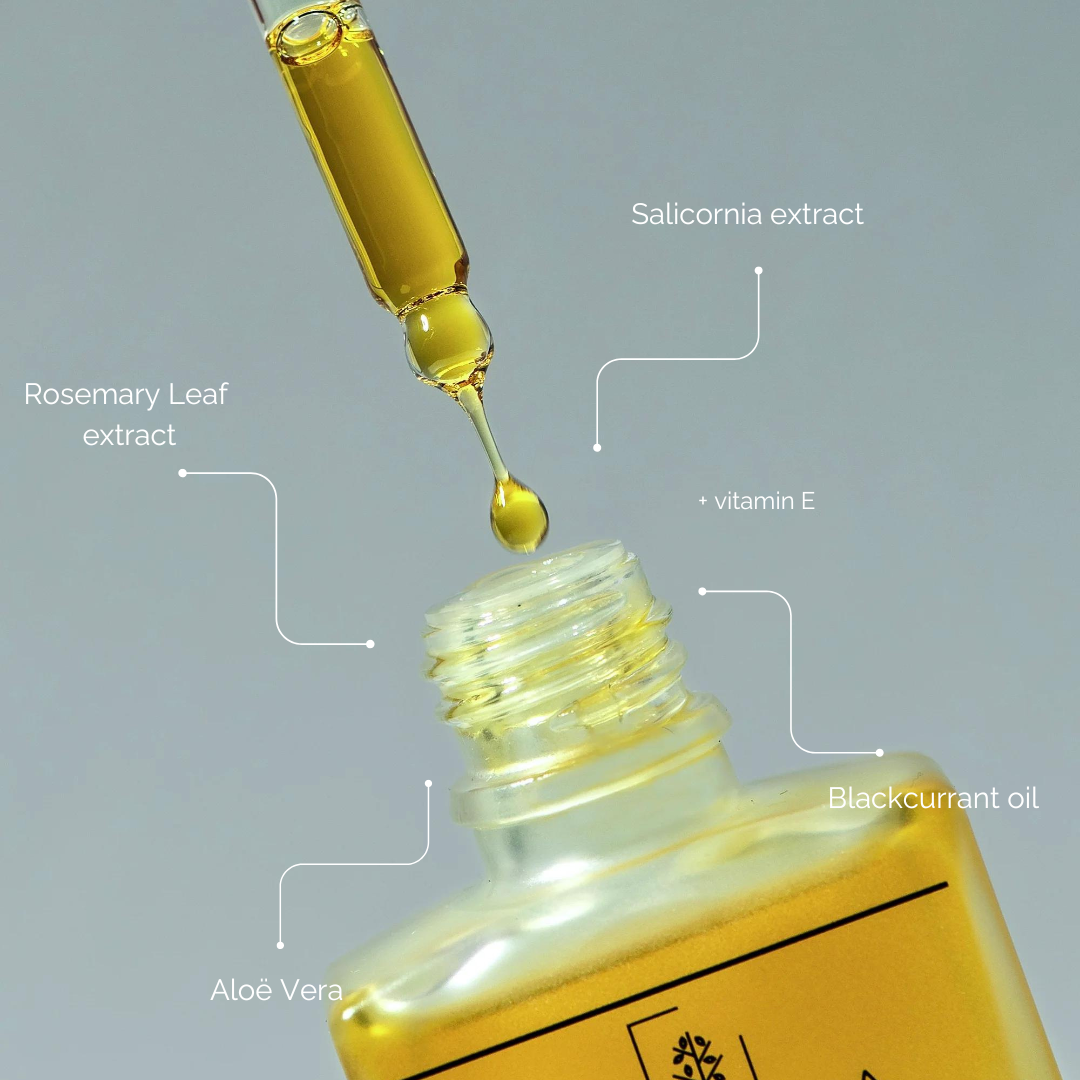 Salicornia extract

Rosemary Leaf extract

+ vitamin E

Blackcurrant oil

Aloë Vera