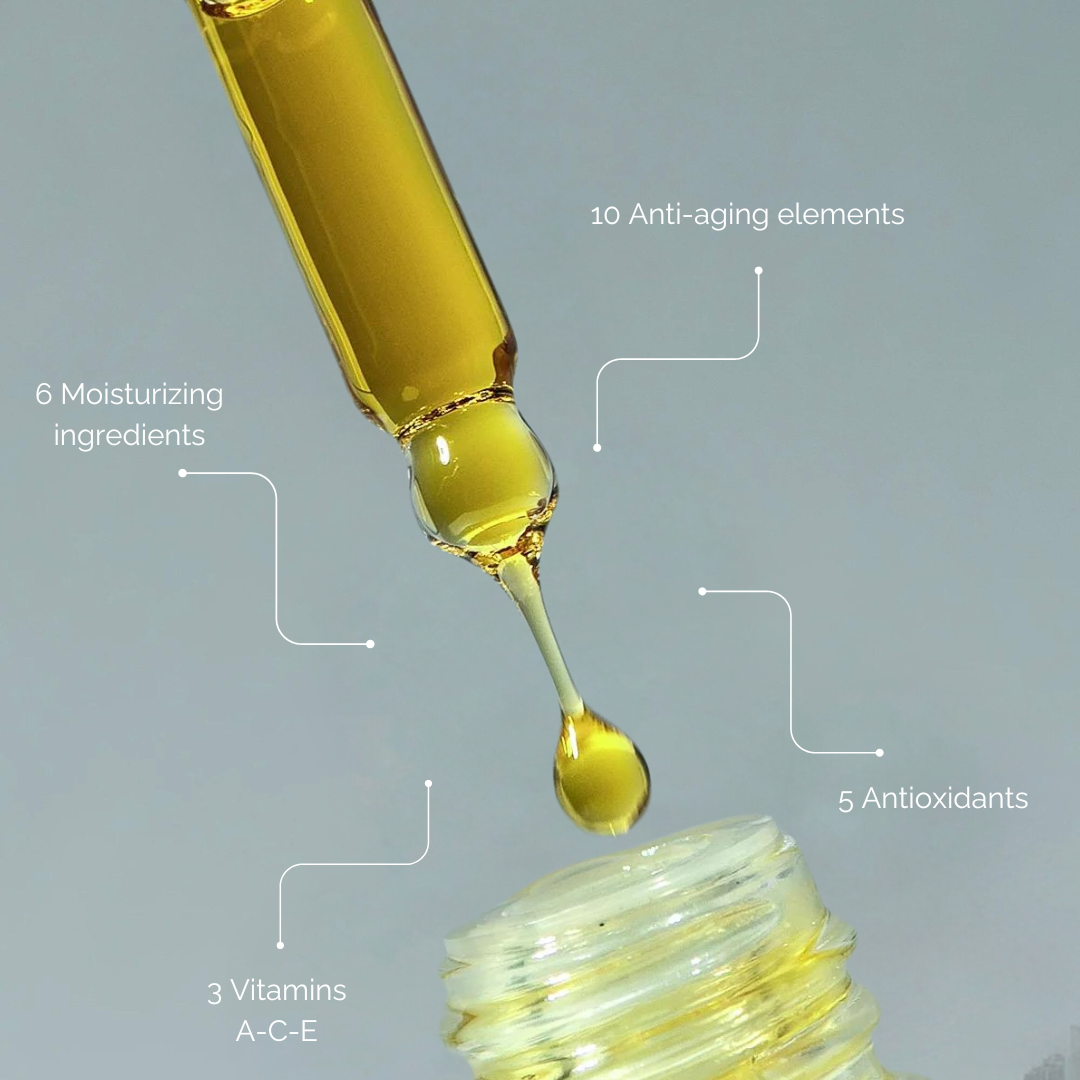 10 Anti-aging elements

6 Moisturizing ingredients

5 Antioxidants

3 Vitamins
A-C-E